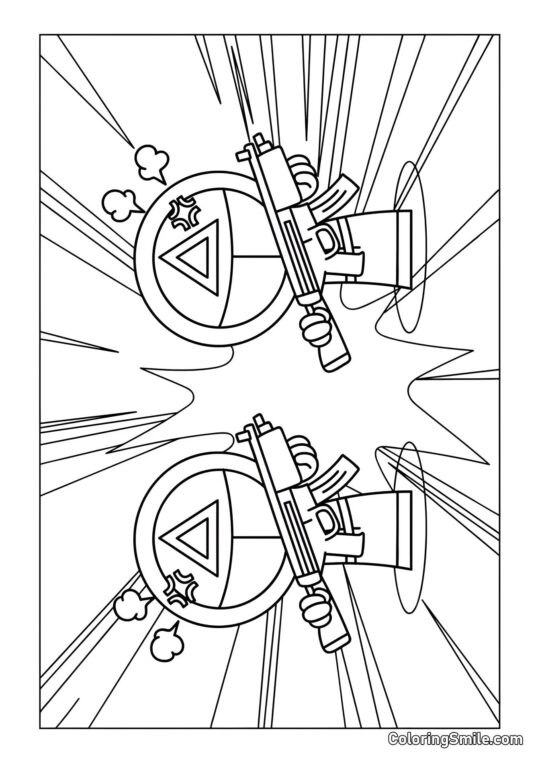 ColoringSmile.com