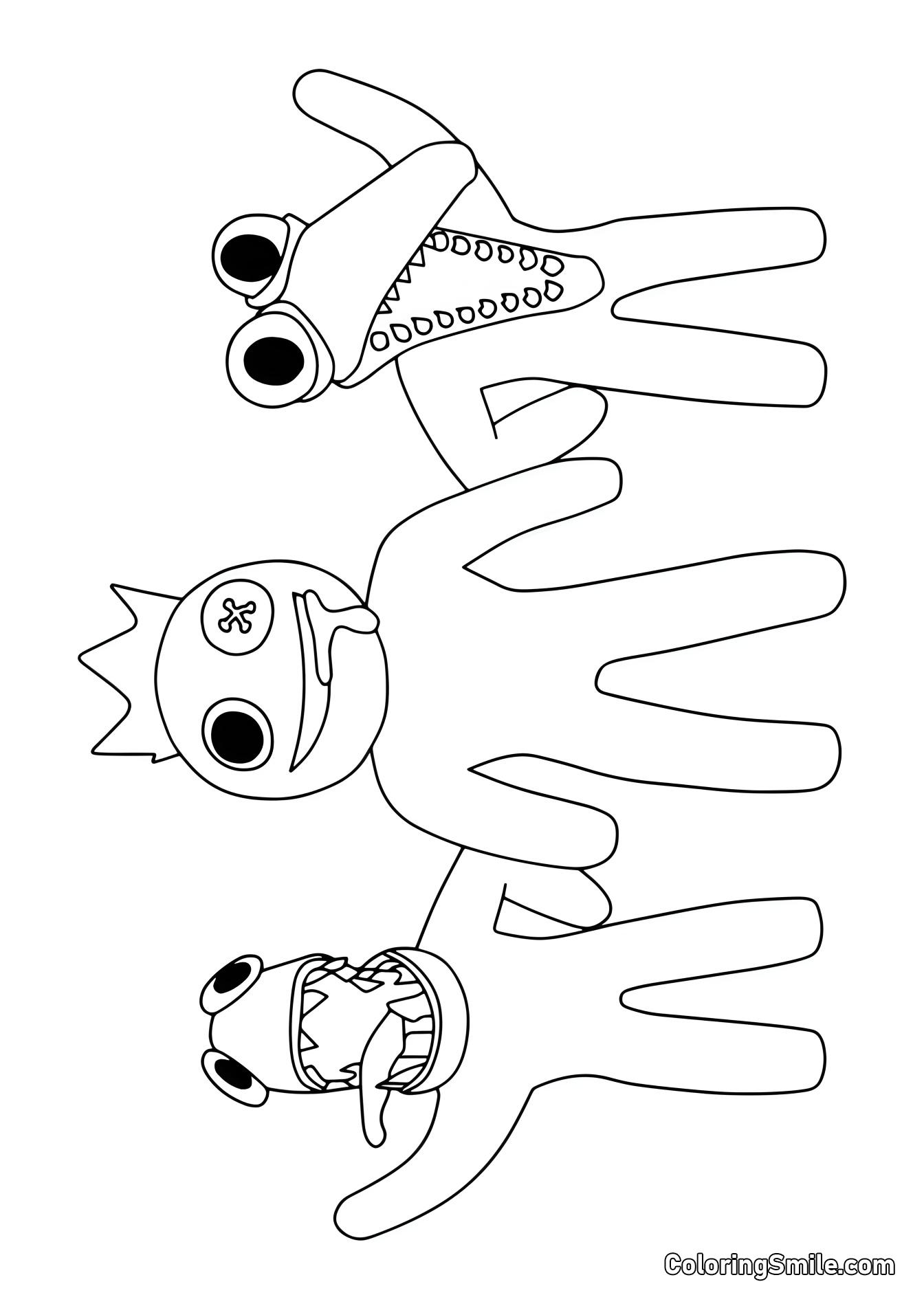 ColoringSmile.com