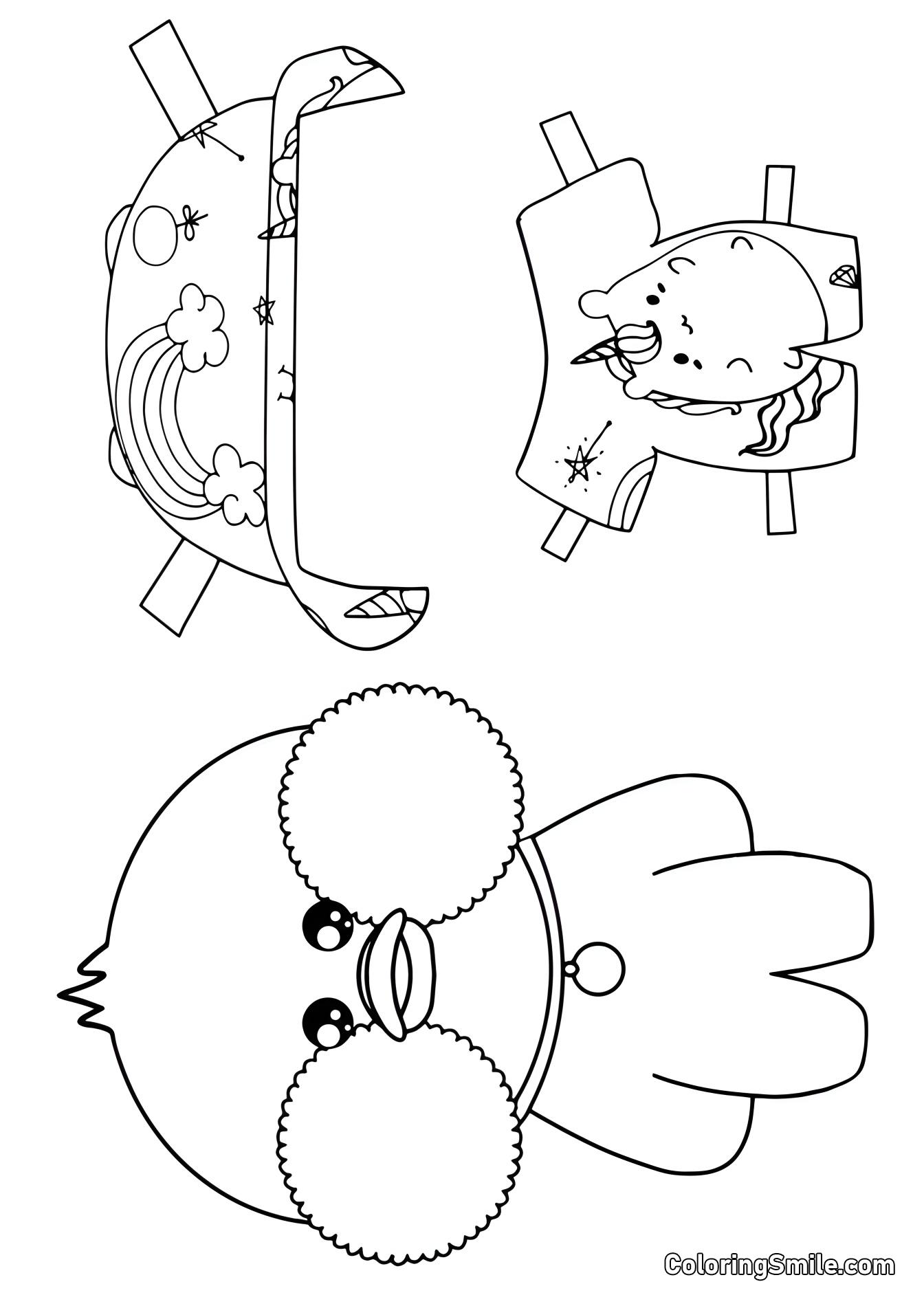 ColoringSmile.com