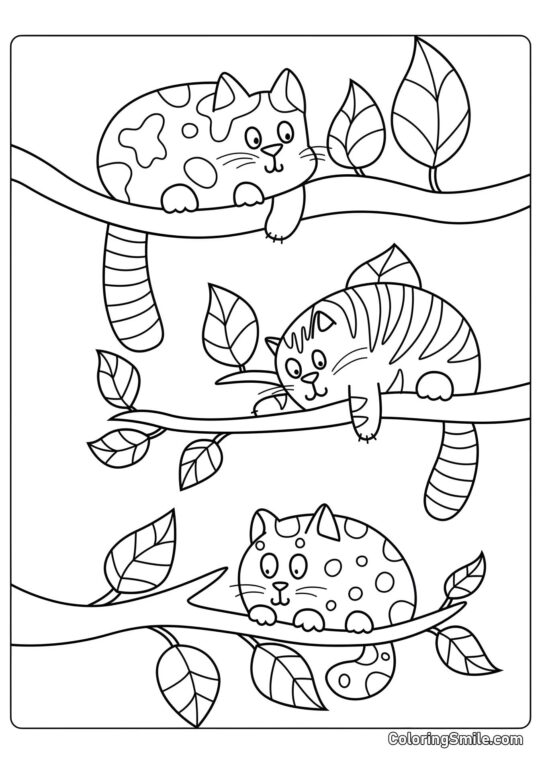 ColoringSmile.com